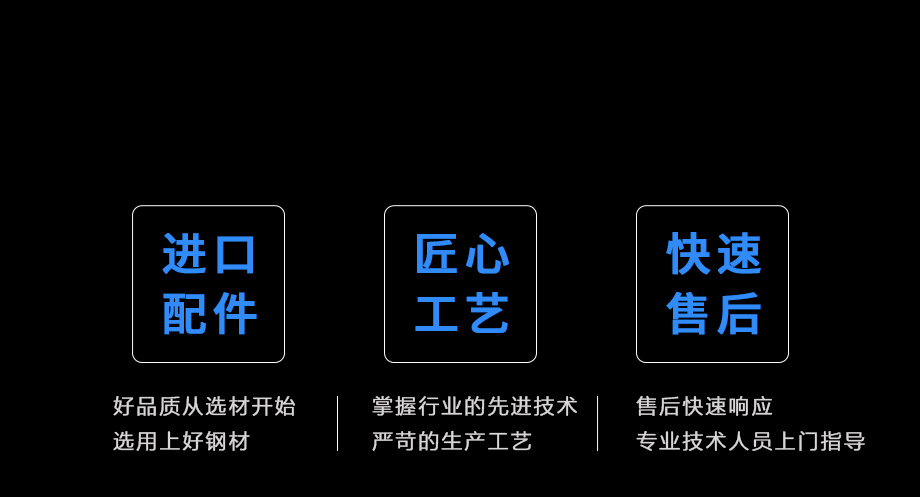 进口
配件

好品质从选材开始
选用上好钢材

匠心
工艺

掌握行业的先进技术
严苛的生产工艺

快速
售后

售后快速响应
专业技术人员上门指导